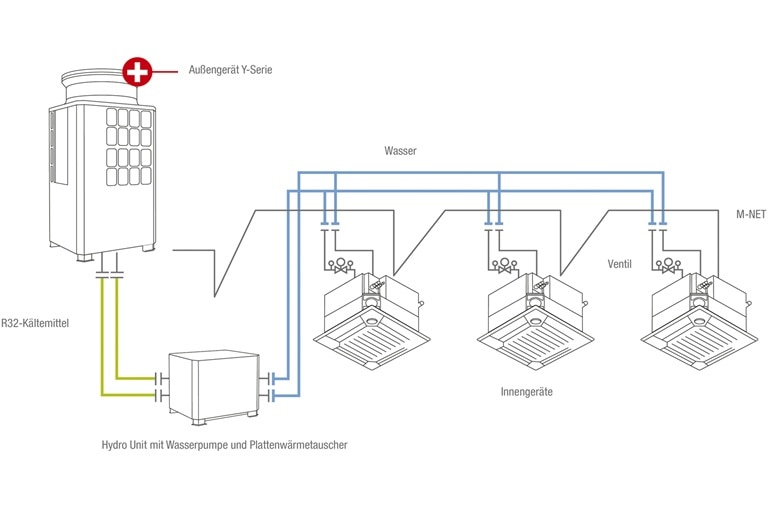 Außengerät Y-Serie

Wasser

M-NET

Ventil

R32-Kältemittel

Innengeräte

Hydro Unit mit Wasserpumpe und Plattenwärmetauscher